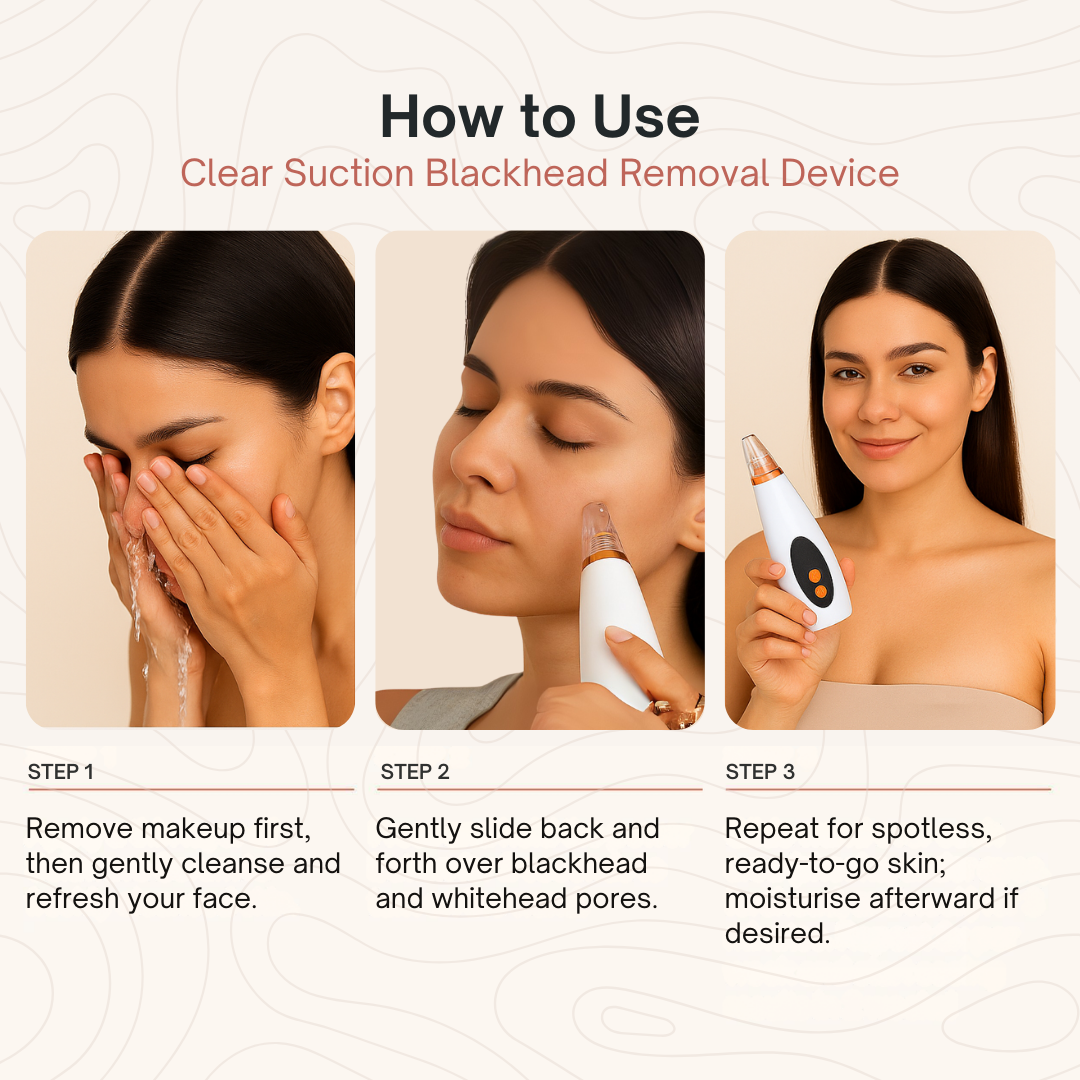 How to Use
Clear Suction Blackhead Removal Device

STEP 1

Remove makeup first, then gently cleanse and refresh your face.

STEP 2

Gently slide back and forth over blackhead and whitehead pores.

STEP 3

Repeat for spotless, ready-to-go skin; moisturise afterward if desired.