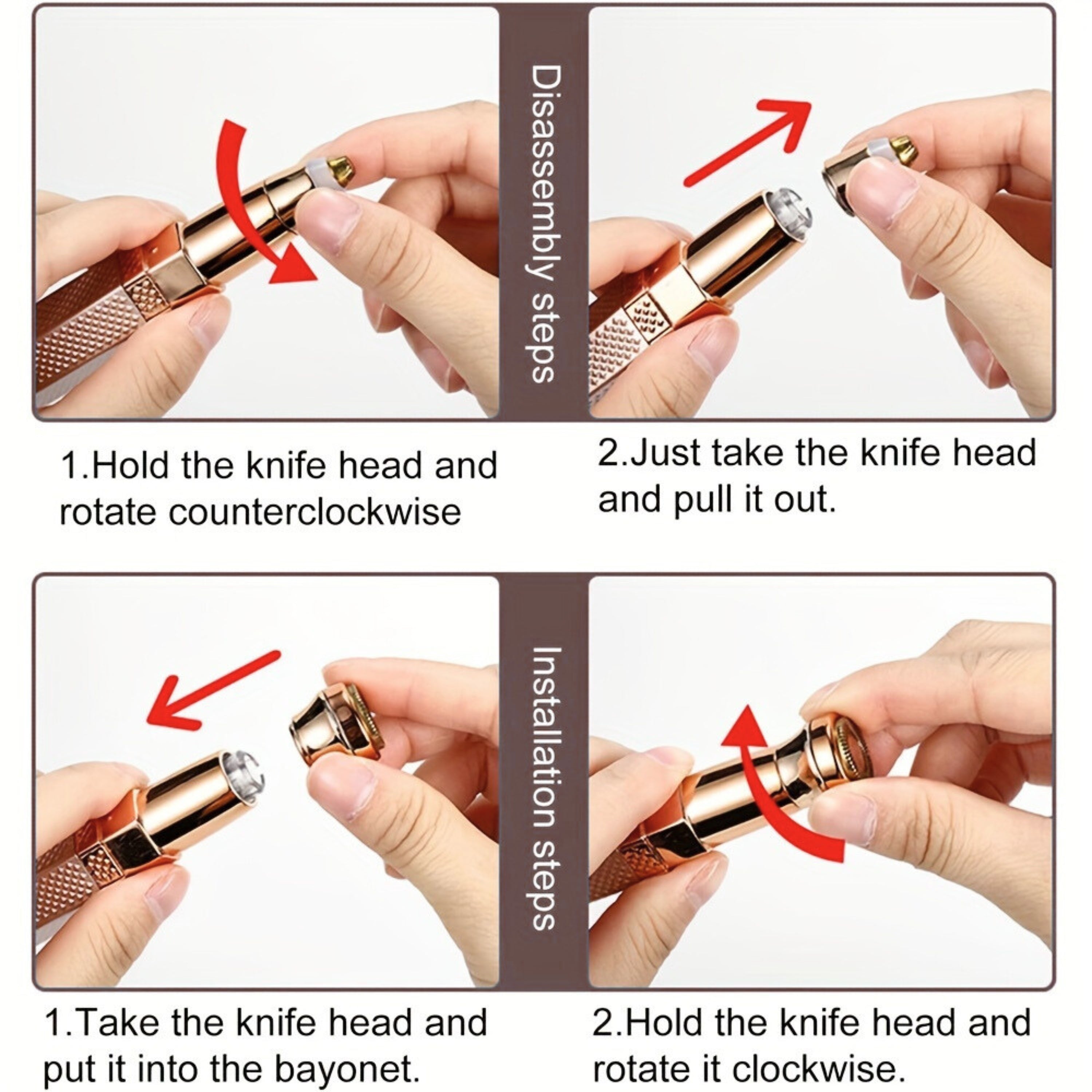 Disassembly steps

1.Hold the knife head and rotate counterclockwise

2.Just take the knife head and pull it out.

Installation steps

1.Take the knife head and put it into the bayonet.

2.Hold the knife head and rotate it clockwise.