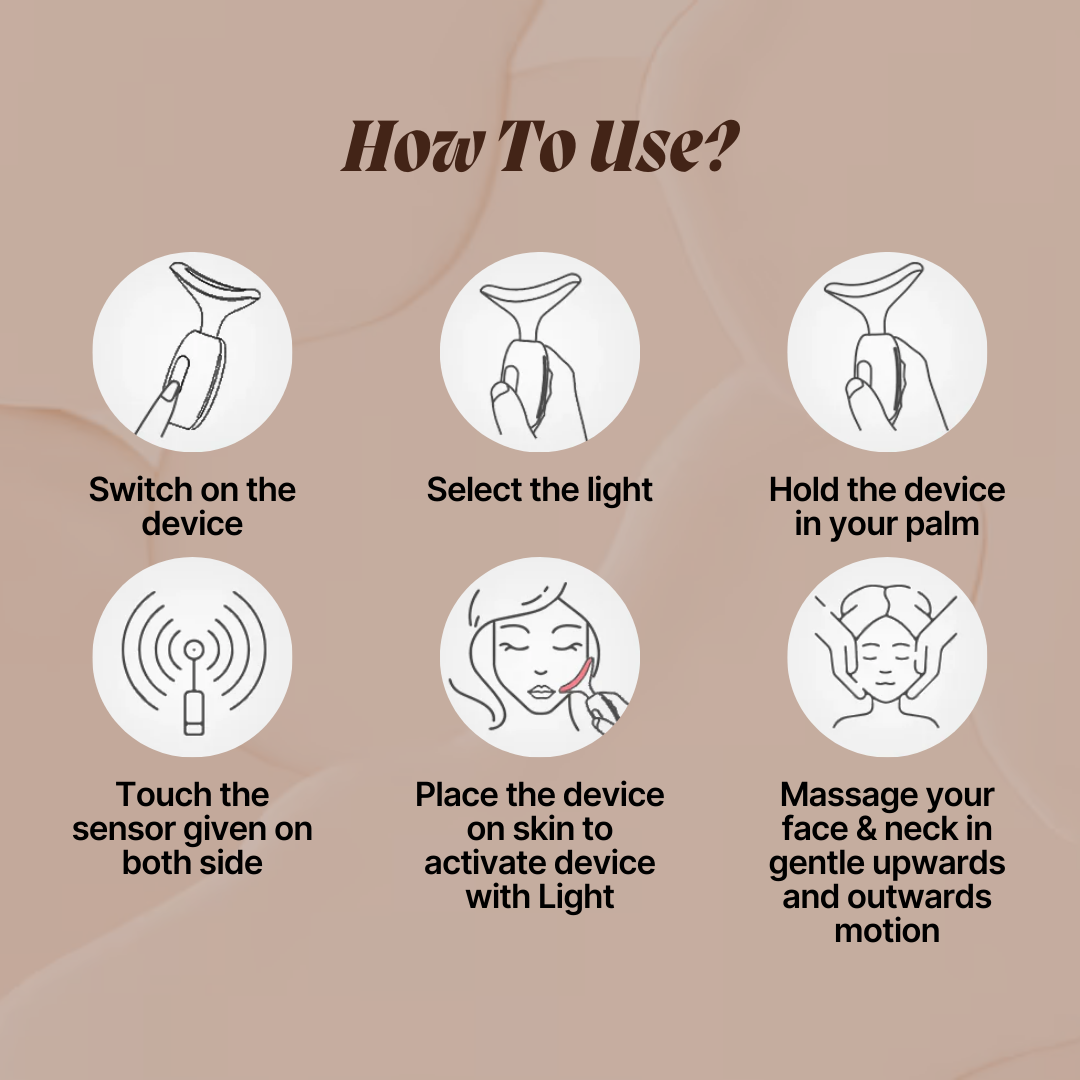 How To Use?

Switch on the device

Select the light

Hold the device in your palm

Touch the sensor given on both side

Place the device on skin to activate device with Light

Massage your face & neck in gentle upwards and outwards motion