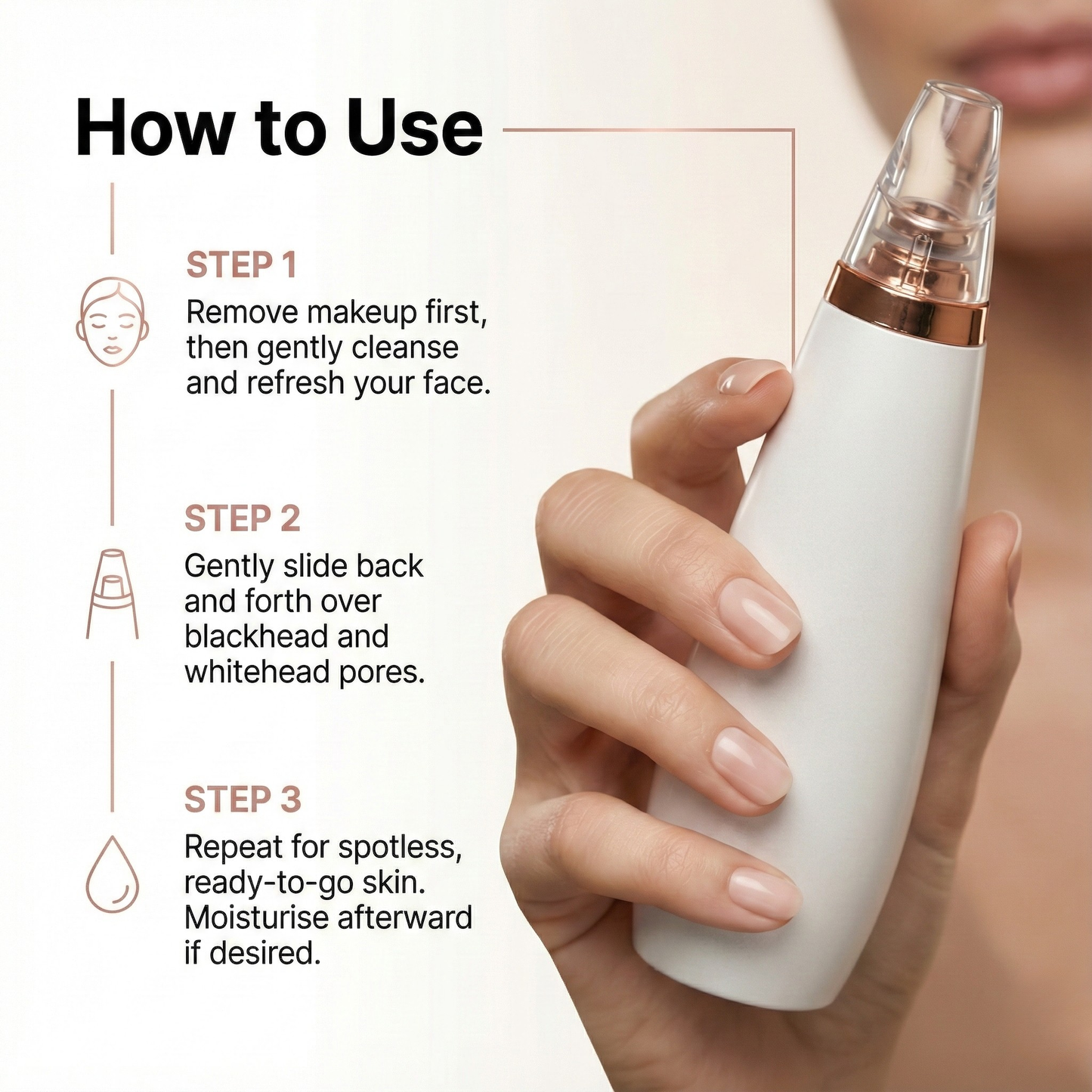 How to Use

STEP 1

Remove makeup first, then gently cleanse and refresh your face.

STEP 2

Gently slide back and forth over blackhead and whitehead pores.

STEP 3

Repeat for spotless, ready-to-go skin. Moisturise afterward if desired.