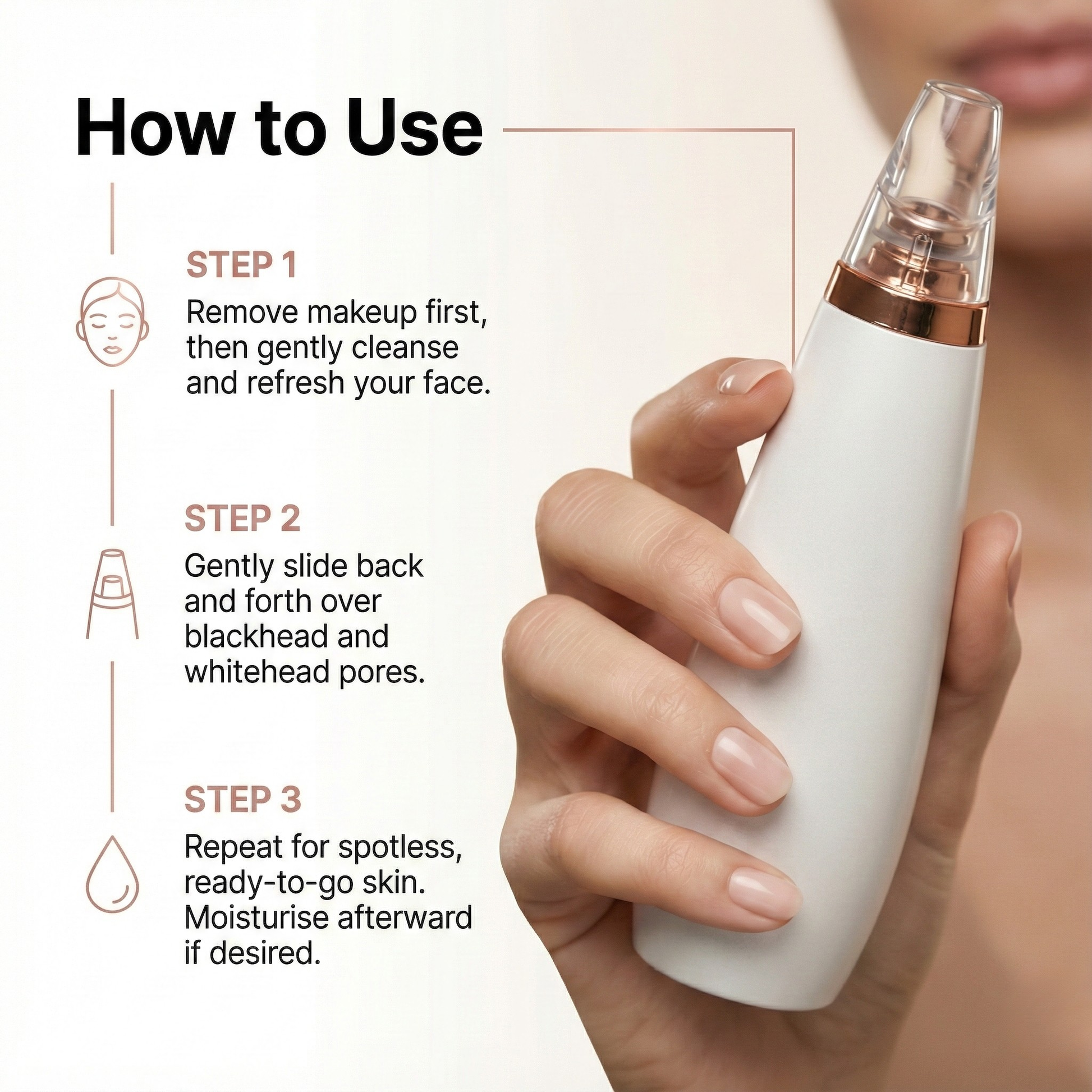 How to Use

STEP 1

Remove makeup first, then gently cleanse and refresh your face.

STEP 2

Gently slide back and forth over blackhead and whitehead pores.

STEP 3

Repeat for spotless, ready-to-go skin. Moisturise afterward if desired.