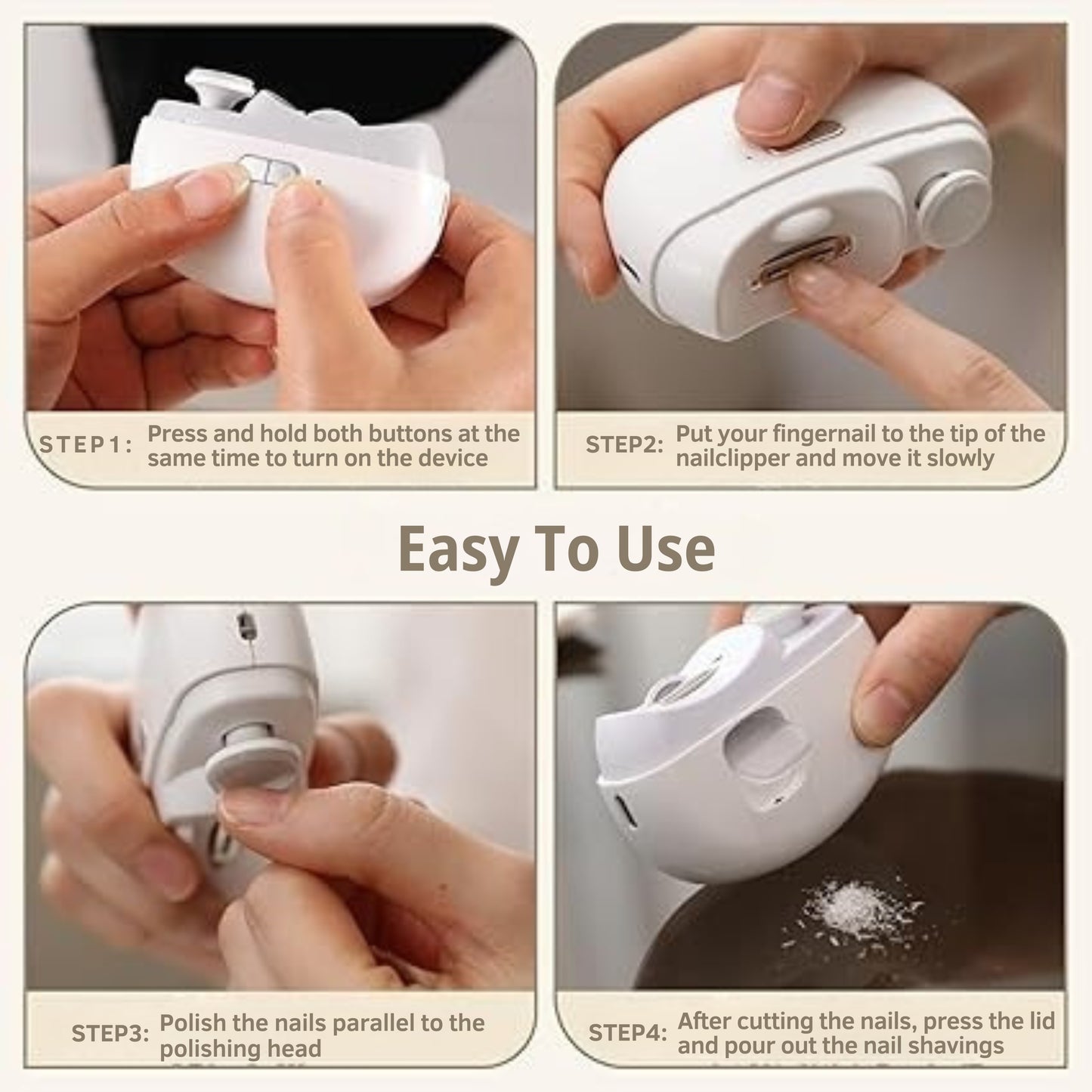 STEP1: Press and hold both buttons at the same time to turn on the device

STEP2: Put your fingernail to the tip of the nailclipper and move it slowly

Easy To Use

STEP3: Polish the nails parallel to the polishing head

STEP4: After cutting the nails, press the lid and pour out the nail shavings